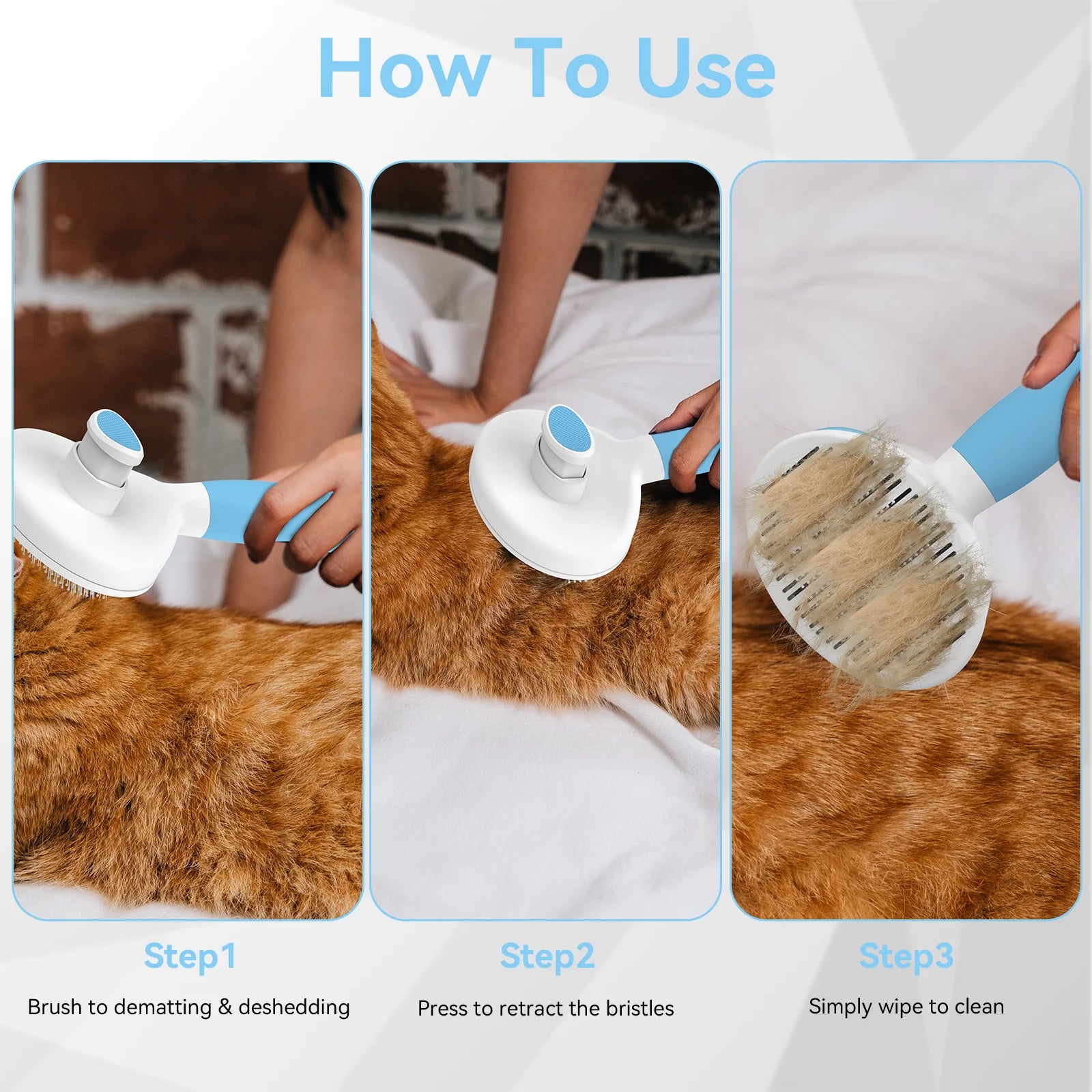 How To Use

Step1
Brush to dematting & deshedding

Step2
Press to retract the bristles

Step3
Simply wipe to clean