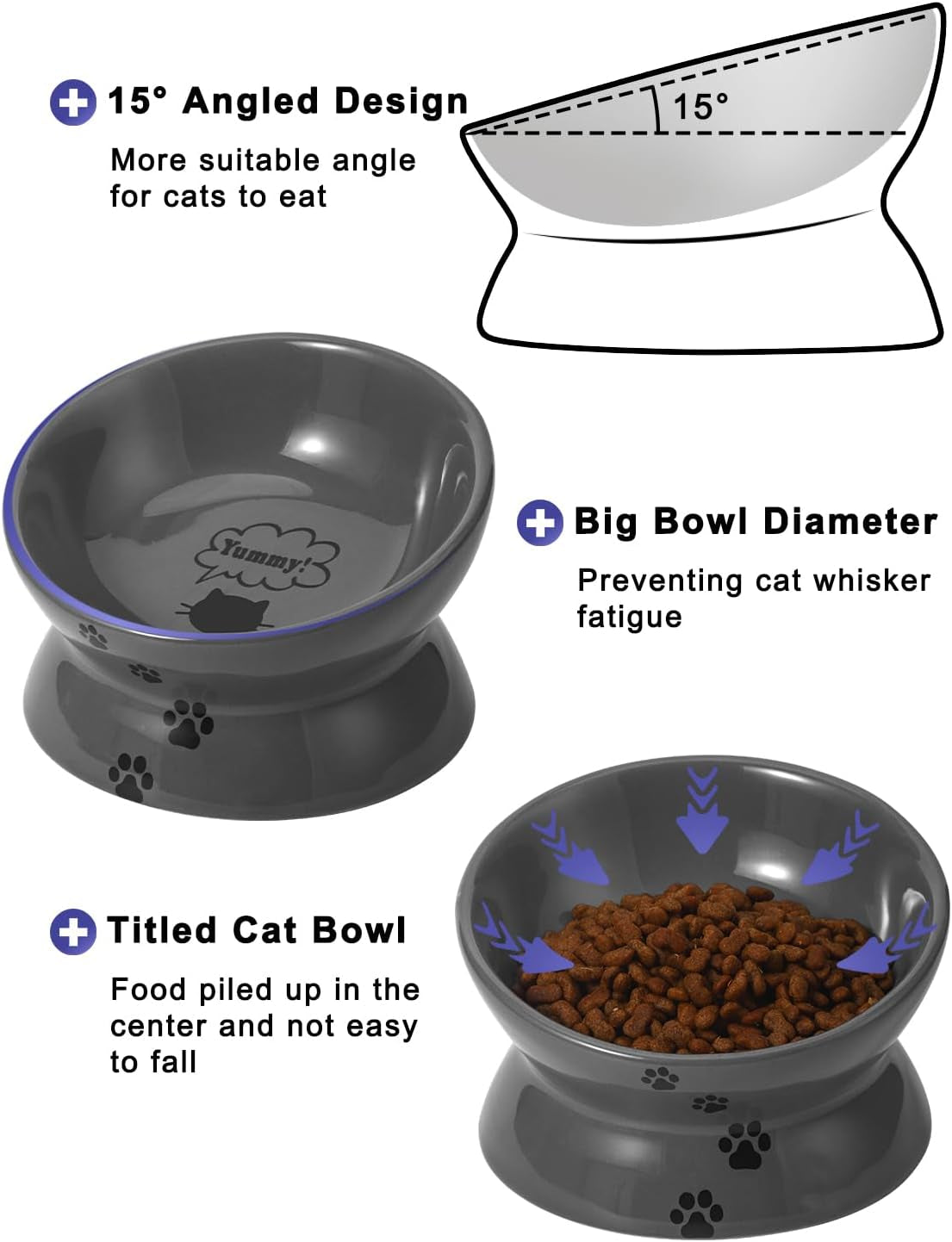 15° Angled Design

More suitable angle for cats to eat

15°

Yummy!

Big Bowl Diameter

Preventing cat whisker fatigue

Titled Cat Bowl

Food piled up in the center and not easy to fall