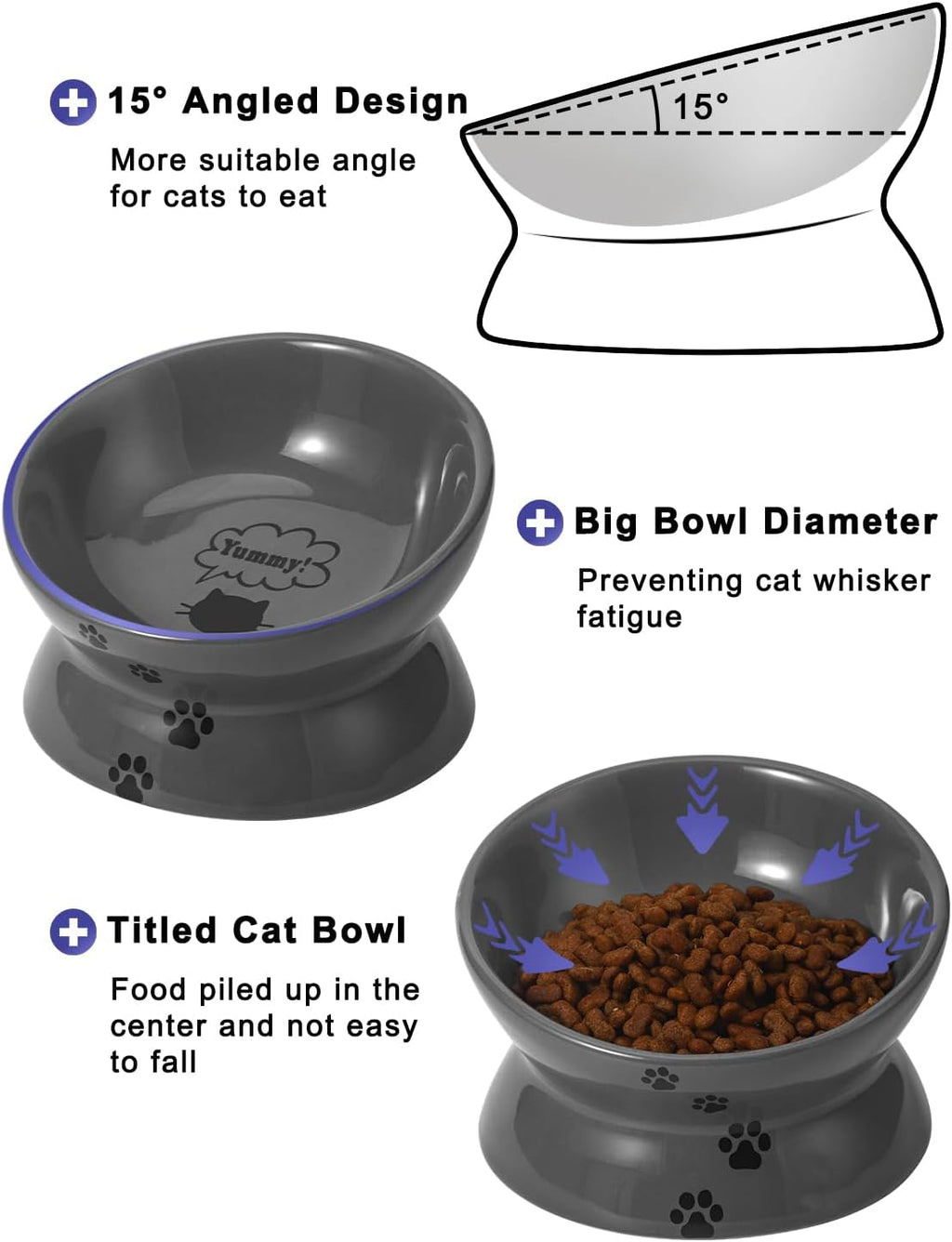 15° Angled Design

More suitable angle for cats to eat

15°

Yummy!

Big Bowl Diameter

Preventing cat whisker fatigue

Titled Cat Bowl

Food piled up in the center and not easy to fall